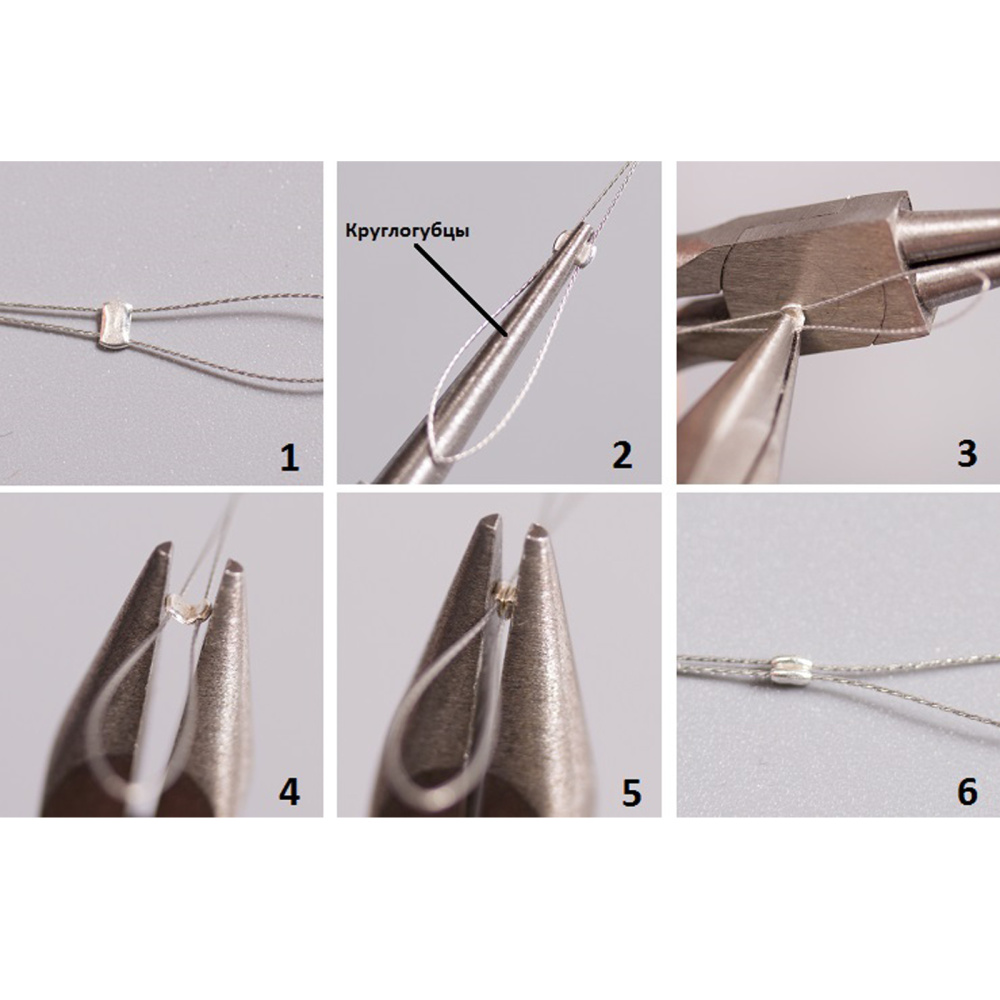 1

Круглогубцы

2

3

4

5

6