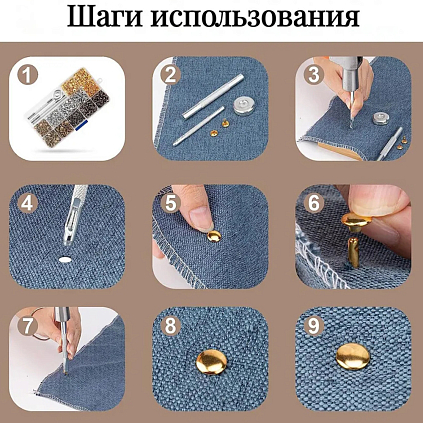 Шаги использования

1

2

3

4

5

6

7

8

9